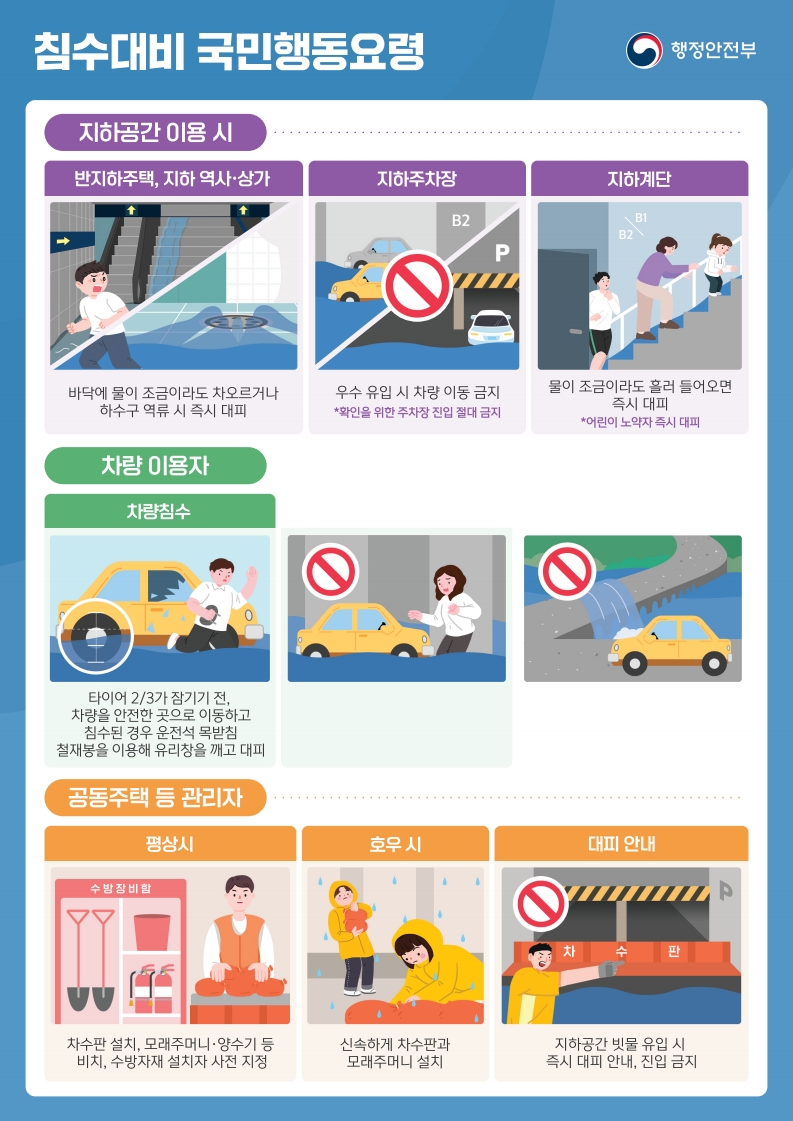 침수대비 국민행동요령

행정안전부

지하공간 이용 시

반지하주택, 지하 역사·상가

바닥에 물이 조금이라도 차오르거나 하수구 역류 시 즉시 대피

지하주차장

B2

P

우수 유입 시 차량 이동 금지

*확인을 위한 주차장 진입 절대 금지

지하계단

B1

B2

물이 조금이라도 흘러 들어오면 즉시 대피

*어린이 노약자 즉시 대피

차량 이용자

차량침수

타이어 2/3가 잠기기 전, 차량을 안전한 곳으로 이동하고 침수된 경우 운전석 목받침 철재봉을 이용해 유리창을 깨고 대피

공동주택 등 관리자

평상시

수방장비함

차수판 설치, 모래주머니·양수기 등 비치, 수방자재 설치자 사전 지정

호우 시

신속하게 차수판과 모래주머니 설치

대피 안내

P

차 수 판

지하공간 빗물 유입 시 즉시 대피 안내, 진입 금지